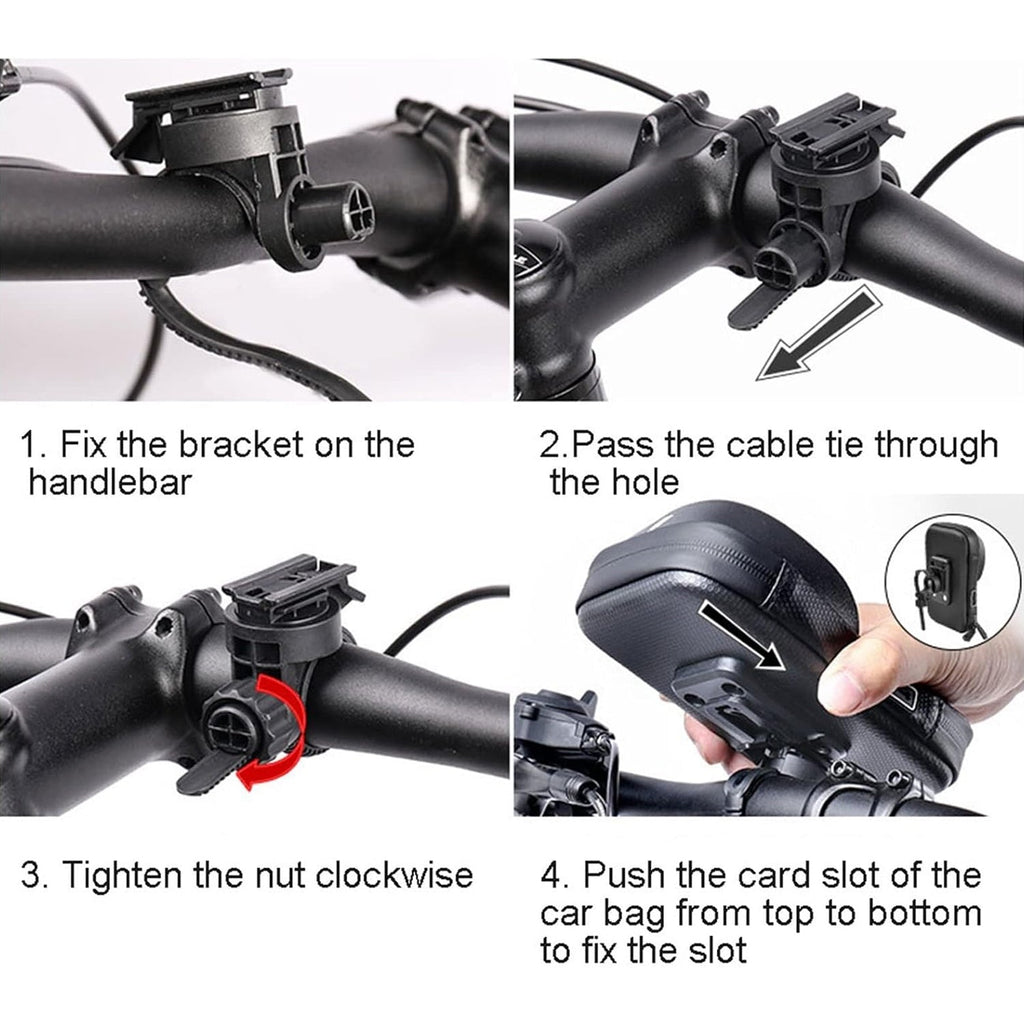 1. Fix the bracket on the handlebar

2.Pass the cable tie through the hole

3. Tighten the nut clockwise

4. Push the card slot of the car bag from top to bottom to fix the slot