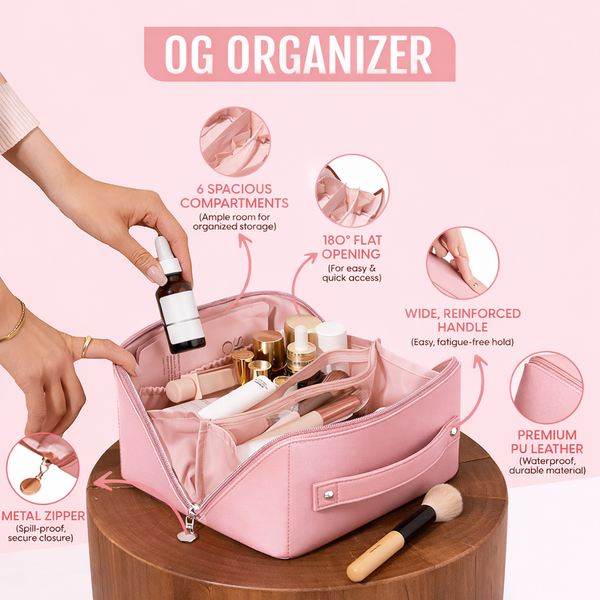 OG ORGANIZER

6 SPACIOUS COMPARTMENTS
(Ample room for organized storage)

180° FLAT OPENING
(For easy & quick access)

WIDE, REINFORCED HANDLE
(Easy, fatigue-free hold)

PREMIUM PU LEATHER
(Waterproof, durable material)

METAL ZIPPER
(Spill-proof, secure closure)