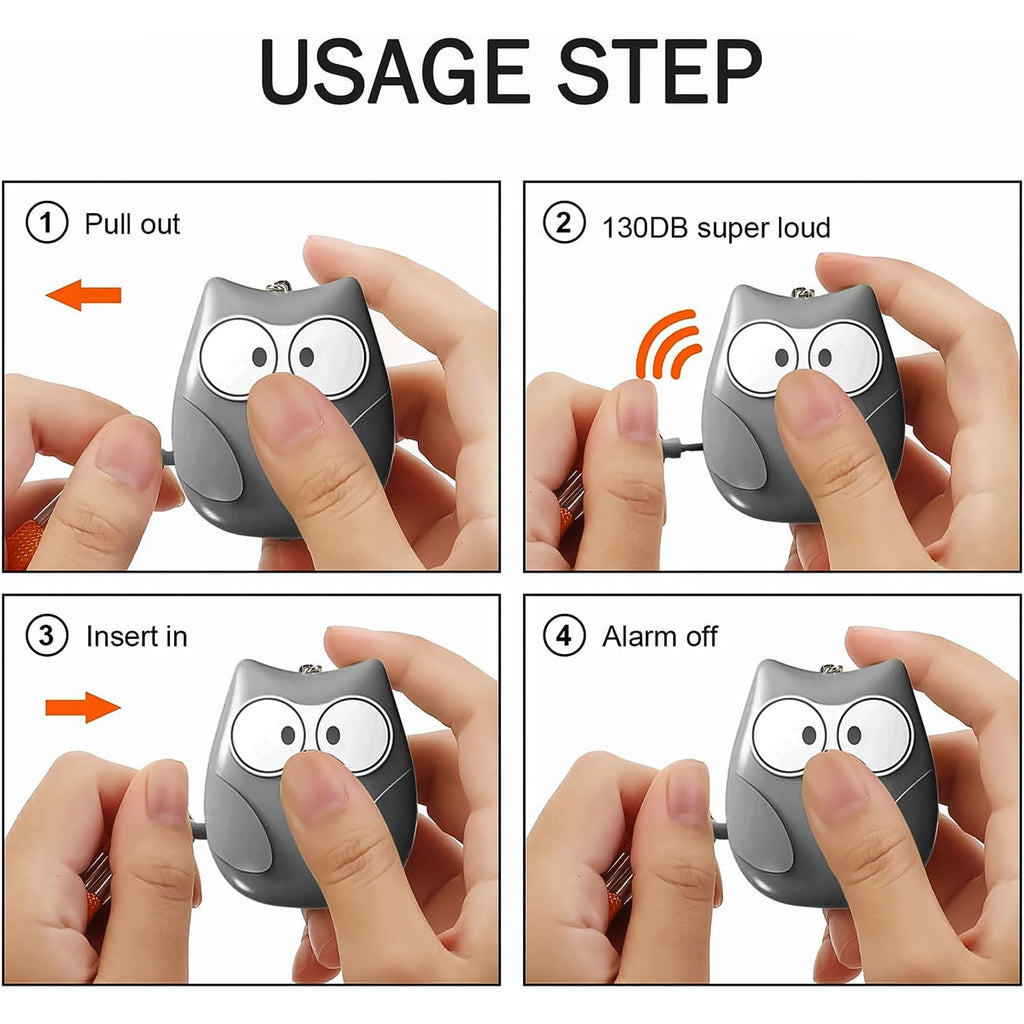 USAGE STEP

1 Pull out

2 130DB super loud

3 Insert in

4 Alarm off